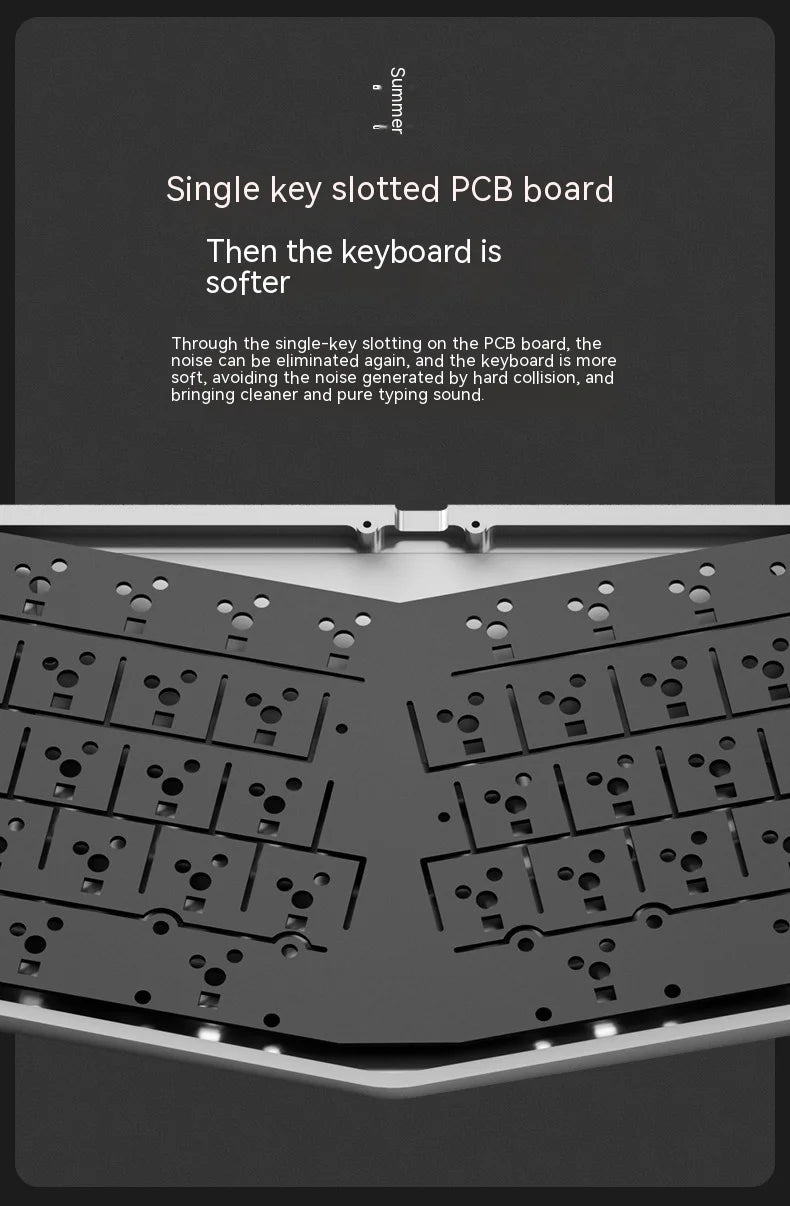 Summer

Single key slotted PCB board

Then the keyboard is softer

Through the single-key slotting on the PCB board, the noise can be eliminated again, and the keyboard is more soft, avoiding the noise generated by hard collision, and bringing cleaner and pure typing sound.